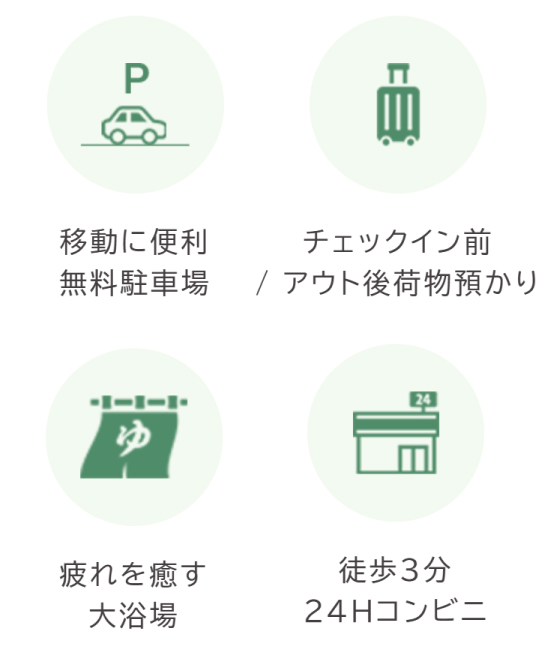 P

移動に便利
無料駐車場

チェックイン前
/ アウト後荷物預かり

ゆ

疲れを癒す
大浴場

24

徒歩3分
24Hコンビニ